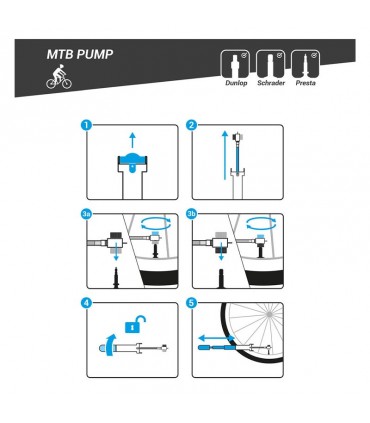 MTB PUMP

Dunlop
Schrader
Presta

1
2
3a
3b
4
5